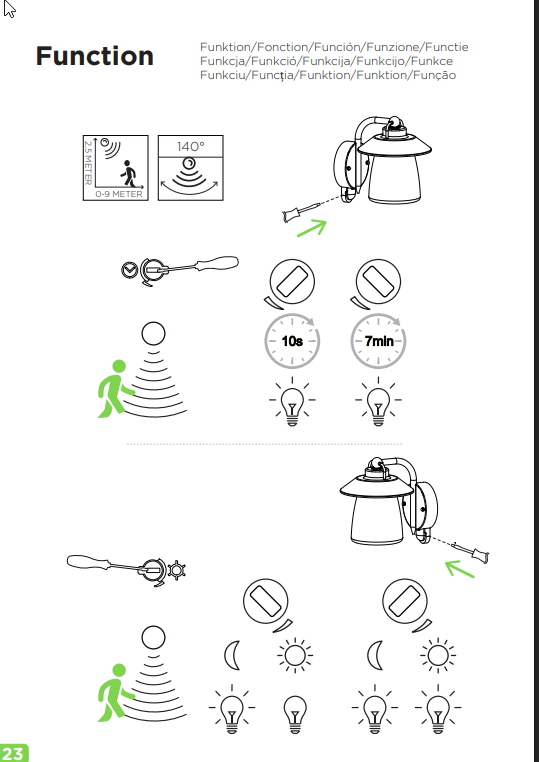 Function

Funktion/Fonction/Función/Funzione/Functie
Funkcja/Funkció/Funkcija/Funkcijo/Funkce
Funkciu/Funcția/Funktion/Funktion/Função

2.5 METER
0-9 METER
140°

10s
7min

23